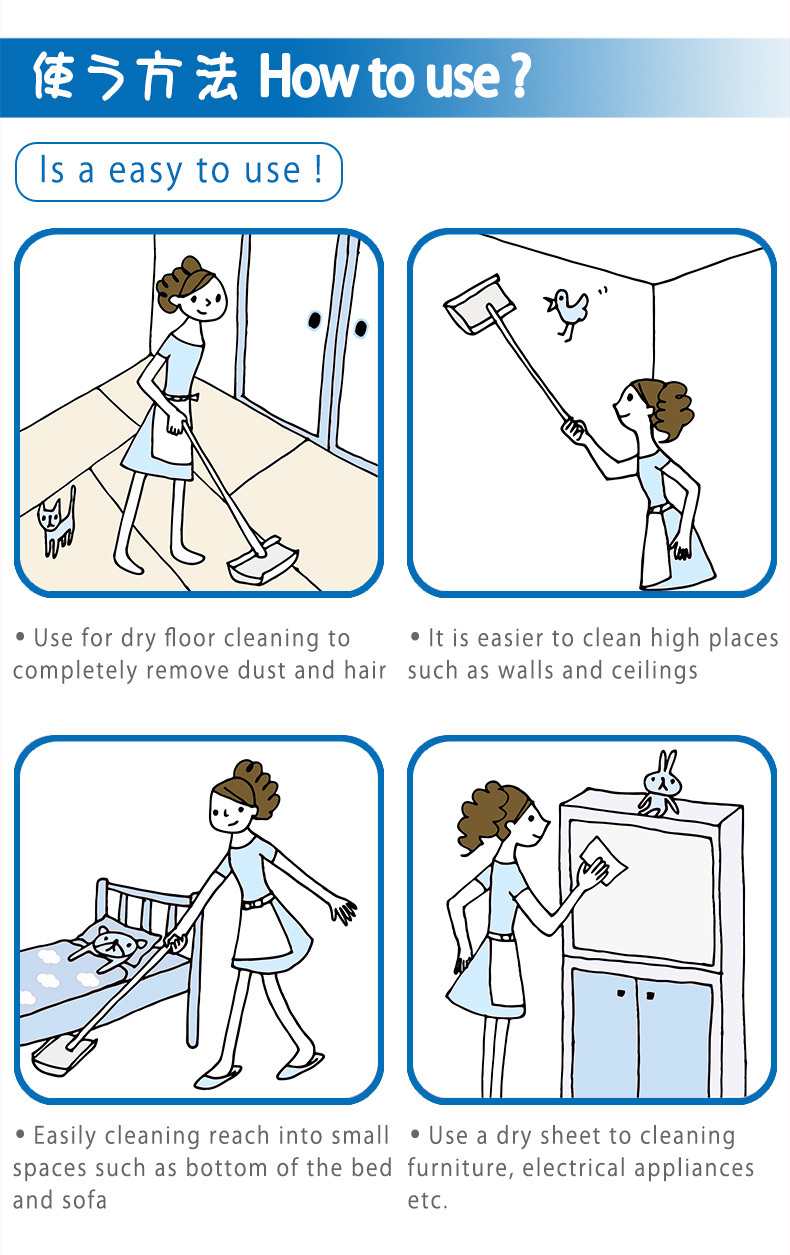 使う方法 How to use ?

Is a easy to use !

• Use for dry floor cleaning to completely remove dust and hair

• It is easier to clean high places such as walls and ceilings

• Easily cleaning reach into small spaces such as bottom of the bed and sofa

• Use a dry sheet to cleaning furniture, electrical appliances etc.